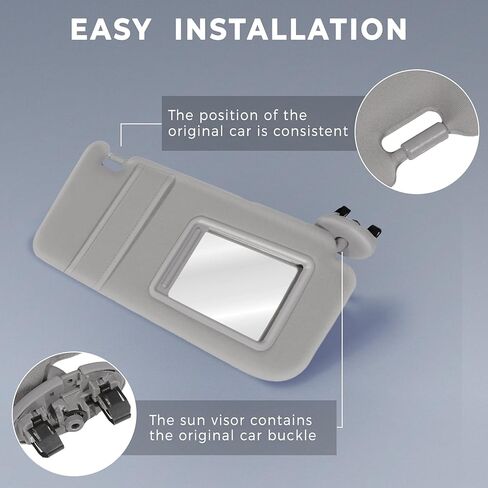 EASY INSTALLATION

The position of the original car is consistent

The sun visor contains the original car buckle