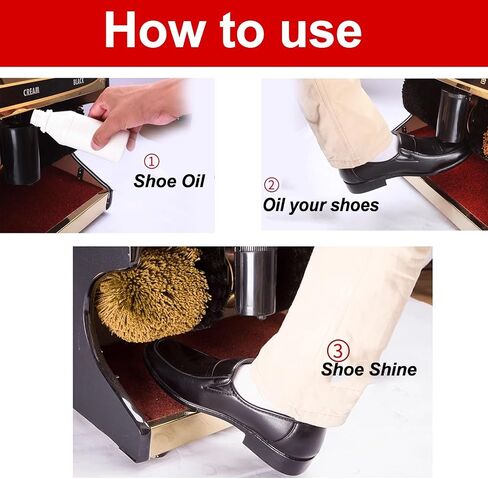 How to use

CREAM BLACK

①
Shoe Oil

②
Oil your shoes

③
Shoe Shine