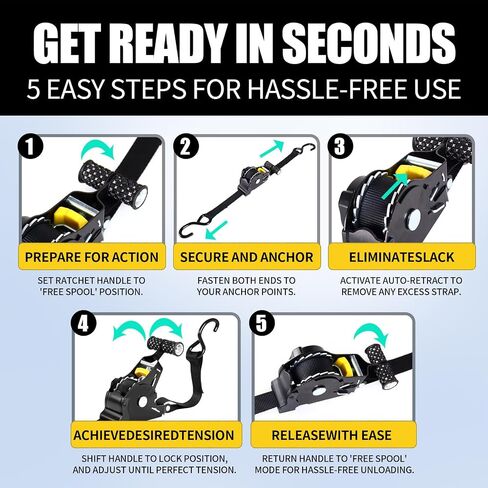 GET READY IN SECONDS
5 EASY STEPS FOR HASSLE-FREE USE

1
PREPARE FOR ACTION
SET RATCHET HANDLE TO 'FREE SPOOL' POSITION.

2
SECURE AND ANCHOR
FASTEN BOTH ENDS TO YOUR ANCHOR POINTS.

3
ELIMINATESLACK
ACTIVATE AUTO-RETRACT TO REMOVE ANY EXCESS STRAP.

4
ACHIEVEDESIREDTENSION
SHIFT HANDLE TO LOCK POSITION, AND ADJUST UNTIL PERFECT TENSION.

5
RELEASEWITH EASE
RETURN HANDLE TO 'FREE SPOOL' MODE FOR HASSLE-FREE UNLOADING.