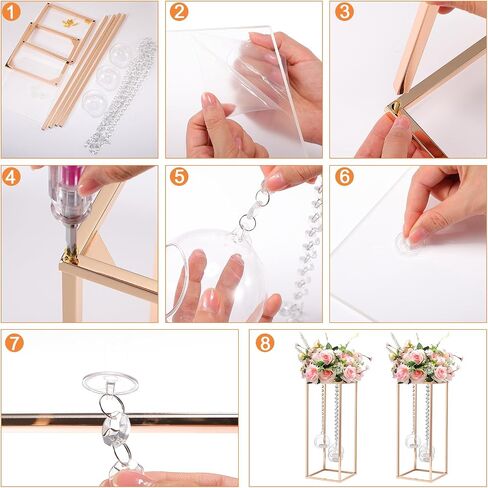 1

2

3

4

5

6

7

8