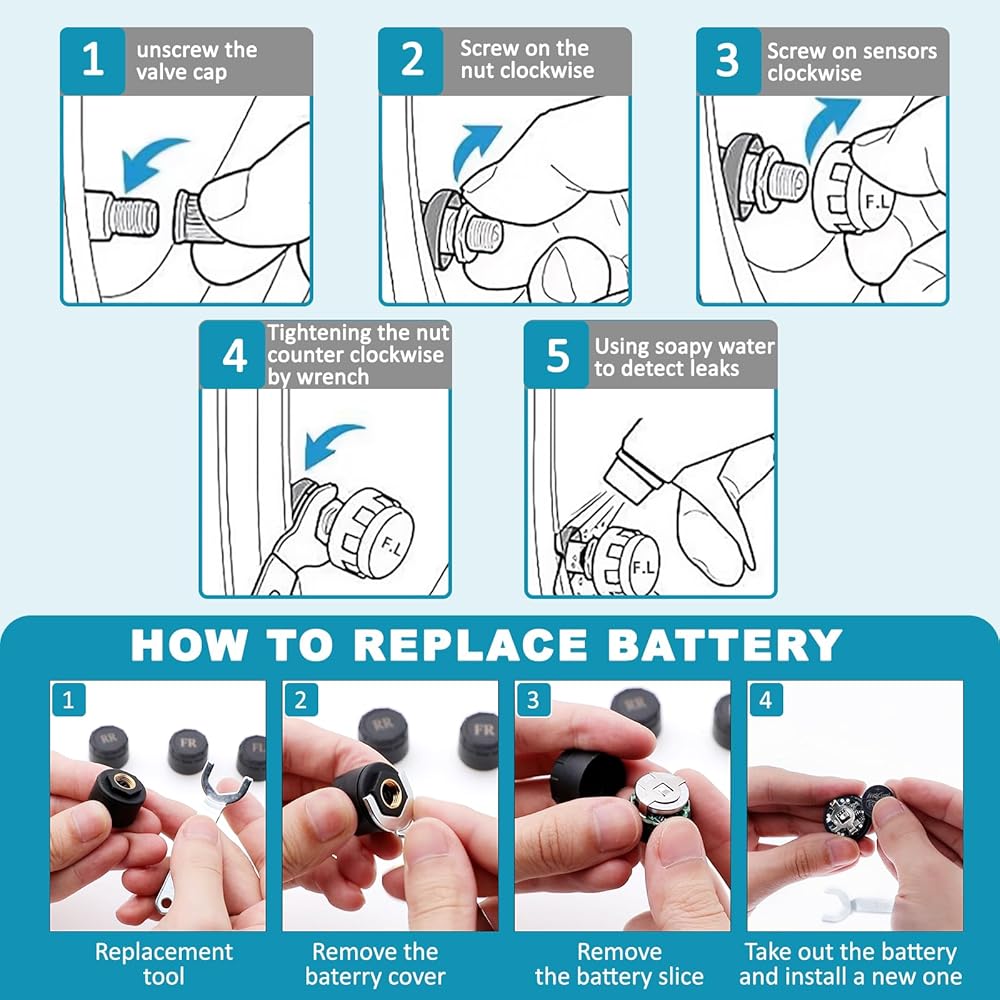 1 unscrew the valve cap

2 Screw on the nut clockwise

3 Screw on sensors clockwise

F.L

4 Tightening the nut counter clockwise by wrench

F.L

5 Using soapy water to detect leaks

F.L

HOW TO REPLACE BATTERY

1

RR FR FL

Replacement tool

2

RR FR

Remove the baterry cover

3

RR

Remove the battery slice

4

Take out the battery and install a new one