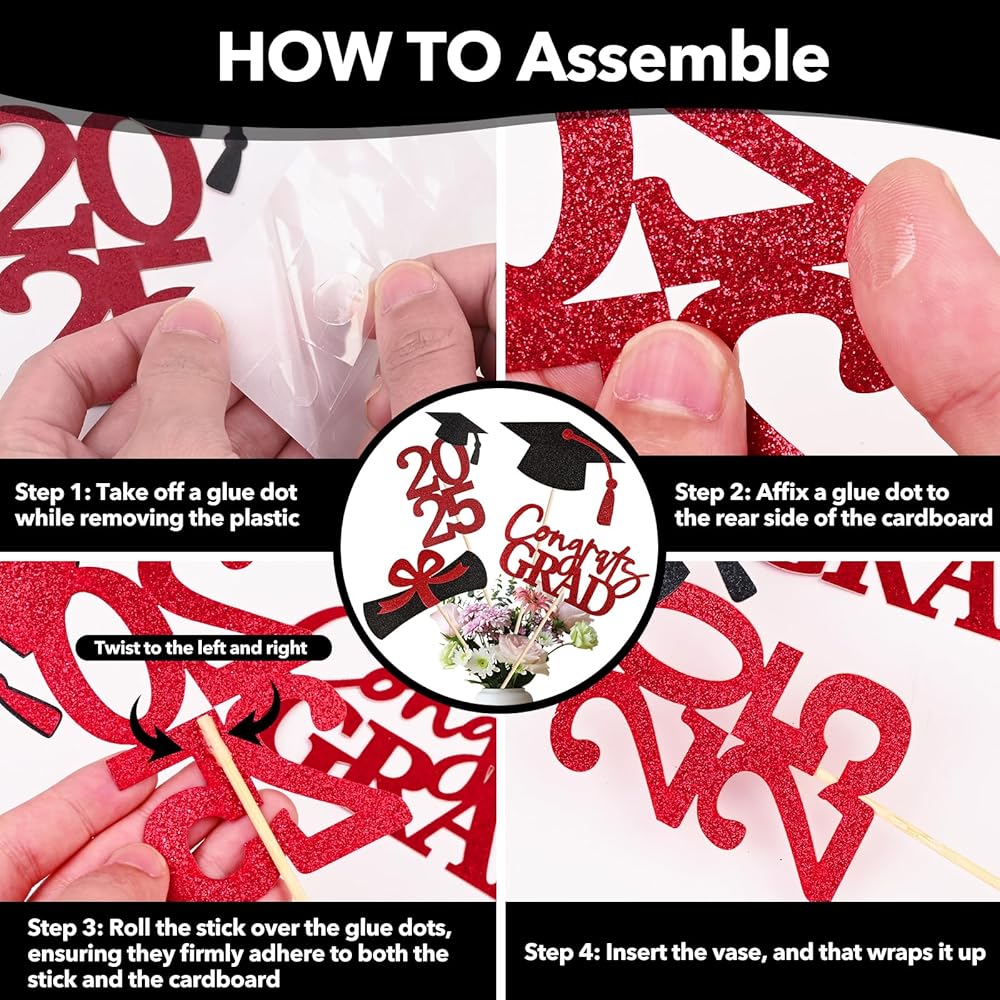 HOW TO Assemble

Step 1: Take off a glue dot while removing the plastic

Step 2: Affix a glue dot to the rear side of the cardboard

2025

Congrats GRAD

Twist to the left and right

Step 3: Roll the stick over the glue dots, ensuring they firmly adhere to both the stick and the cardboard

Step 4: Insert the vase, and that wraps it up