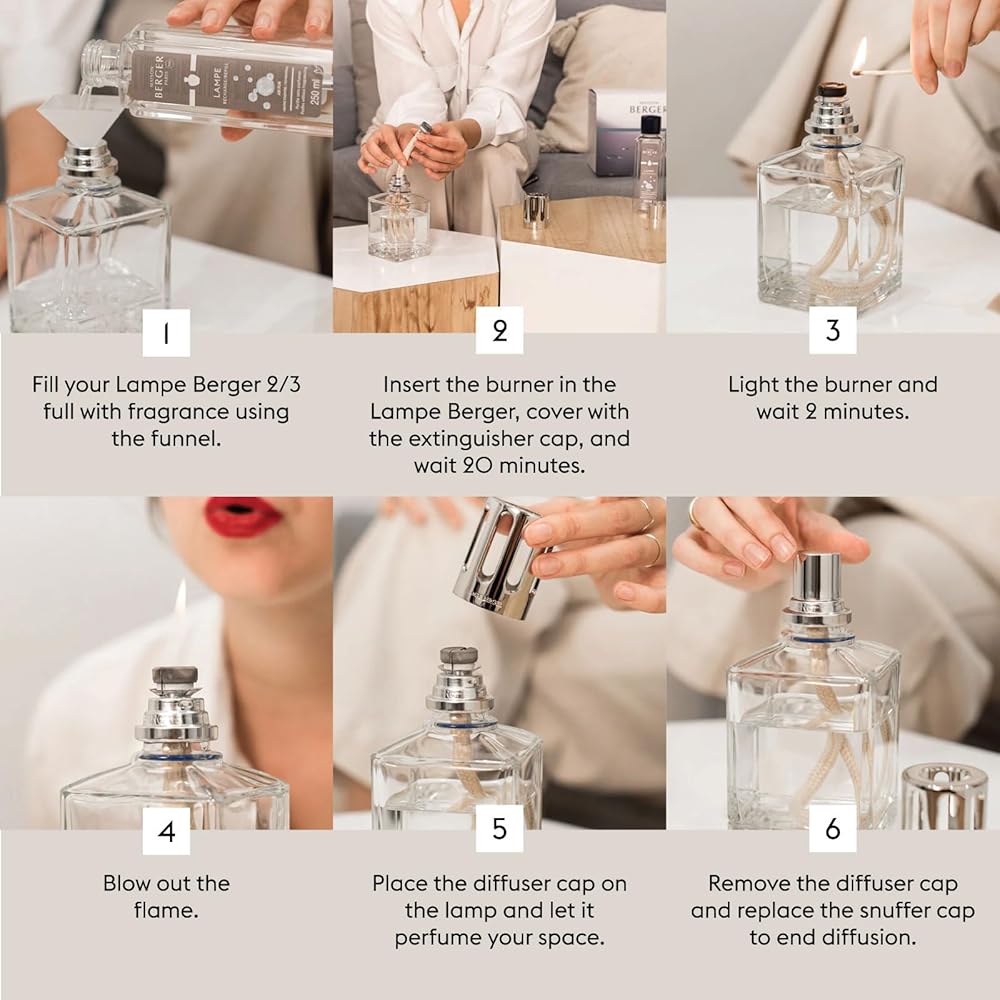 BERGER
LAMPE
250 ml

BERGER

1

Fill your Lampe Berger 2/3 full with fragrance using the funnel.

2

Insert the burner in the Lampe Berger, cover with the extinguisher cap, and wait 20 minutes.

3

Light the burner and wait 2 minutes.

4

Blow out the flame.

5

Place the diffuser cap on the lamp and let it perfume your space.

6

Remove the diffuser cap and replace the snuffer cap to end diffusion.