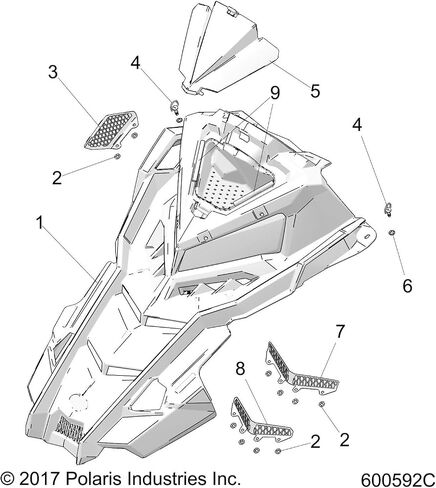 3
4
5
9
4
2
1
6
7
8
2
2
© 2017 Polaris Industries Inc.
600592C