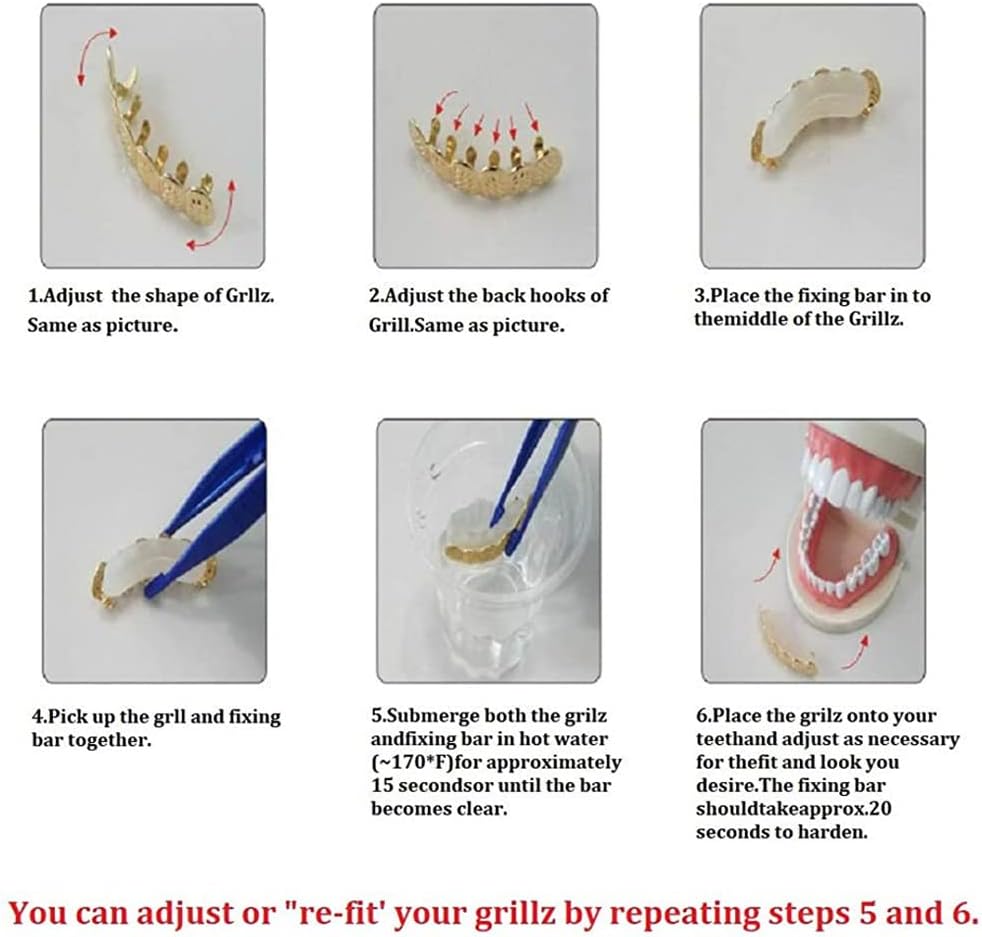 1.Adjust the shape of Grllz. Same as picture.

2.Adjust the back hooks of Grill.Same as picture.

3.Place the fixing bar in to themiddle of the Grillz.

4.Pick up the grll and fixing bar together.

5.Submerge both the grilz andfixing bar in hot water (~170*F)for approximately 15 secondsor until the bar becomes clear.

6.Place the grilz onto your teethand adjust as necessary for thefit and look you desire.The fixing bar shouldtakeapprox.20 seconds to harden.

You can adjust or "re-fit' your grillz by repeating steps 5 and 6.