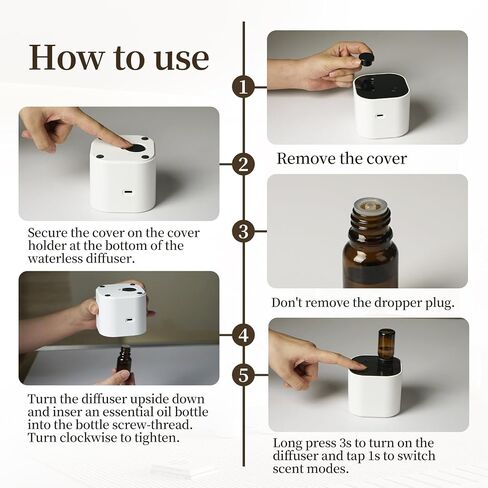 How to use

1

Remove the cover

2

Secure the cover on the cover holder at the bottom of the waterless diffuser.

3

Don't remove the dropper plug.

4

Turn the diffuser upside down and inser an essential oil bottle into the bottle screw-thread. Turn clockwise to tighten.

5

Long press 3s to turn on the diffuser and tap 1s to switch scent modes.