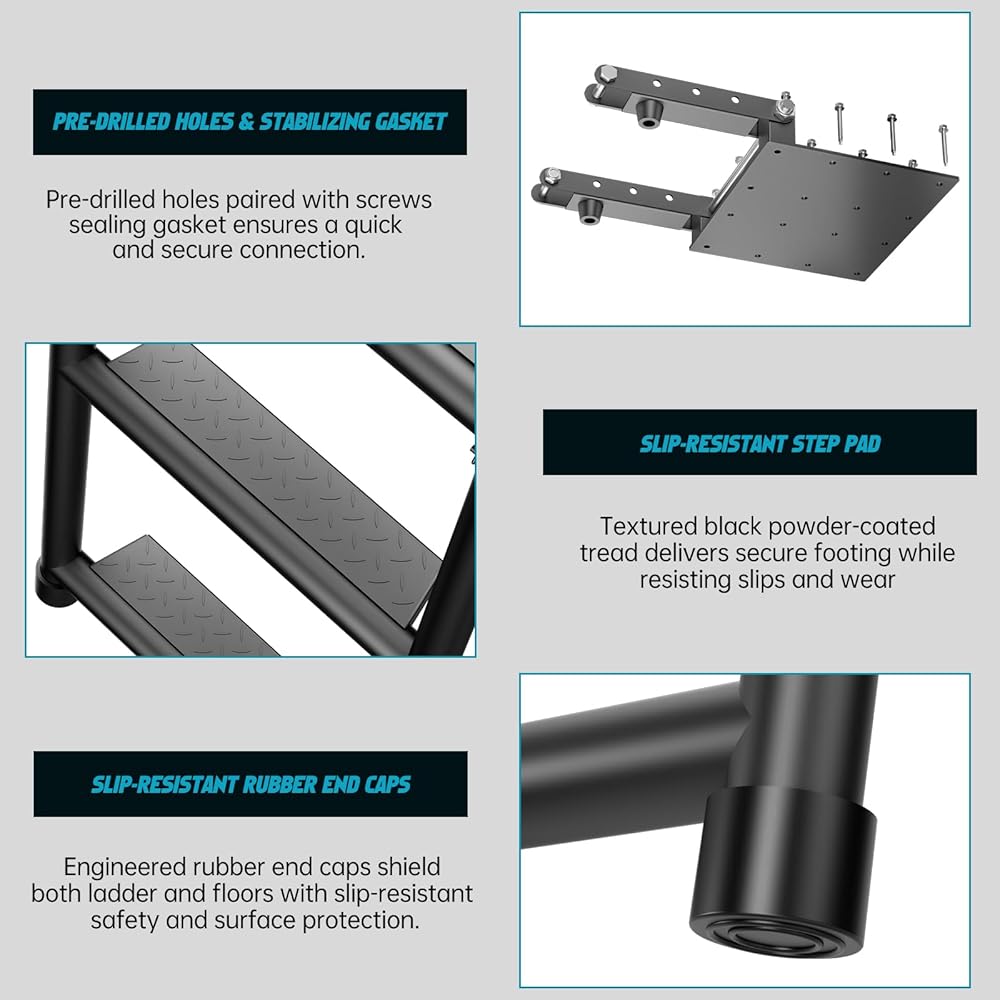 PRE-DRILLED HOLES & STABILIZING GASKET

Pre-drilled holes paired with screws sealing gasket ensures a quick and secure connection.

SLIP-RESISTANT STEP PAD

Textured black powder-coated tread delivers secure footing while resisting slips and wear

SLIP-RESISTANT RUBBER END CAPS

Engineered rubber end caps shield both ladder and floors with slip-resistant safety and surface protection.