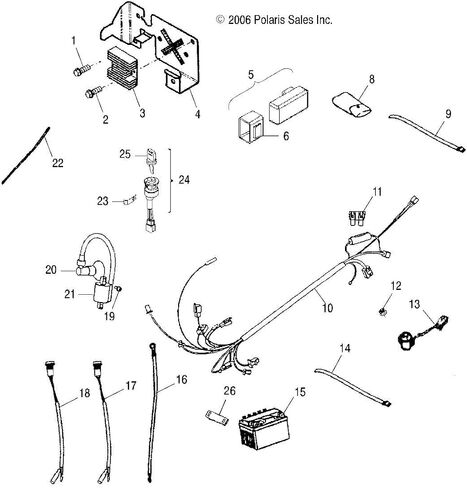 © 2006 Polaris Sales Inc.

1
2
3
4
5
6
8
9
22
25
24
23
11
20
21
19
10
12
13
14
18
17
16
26
15