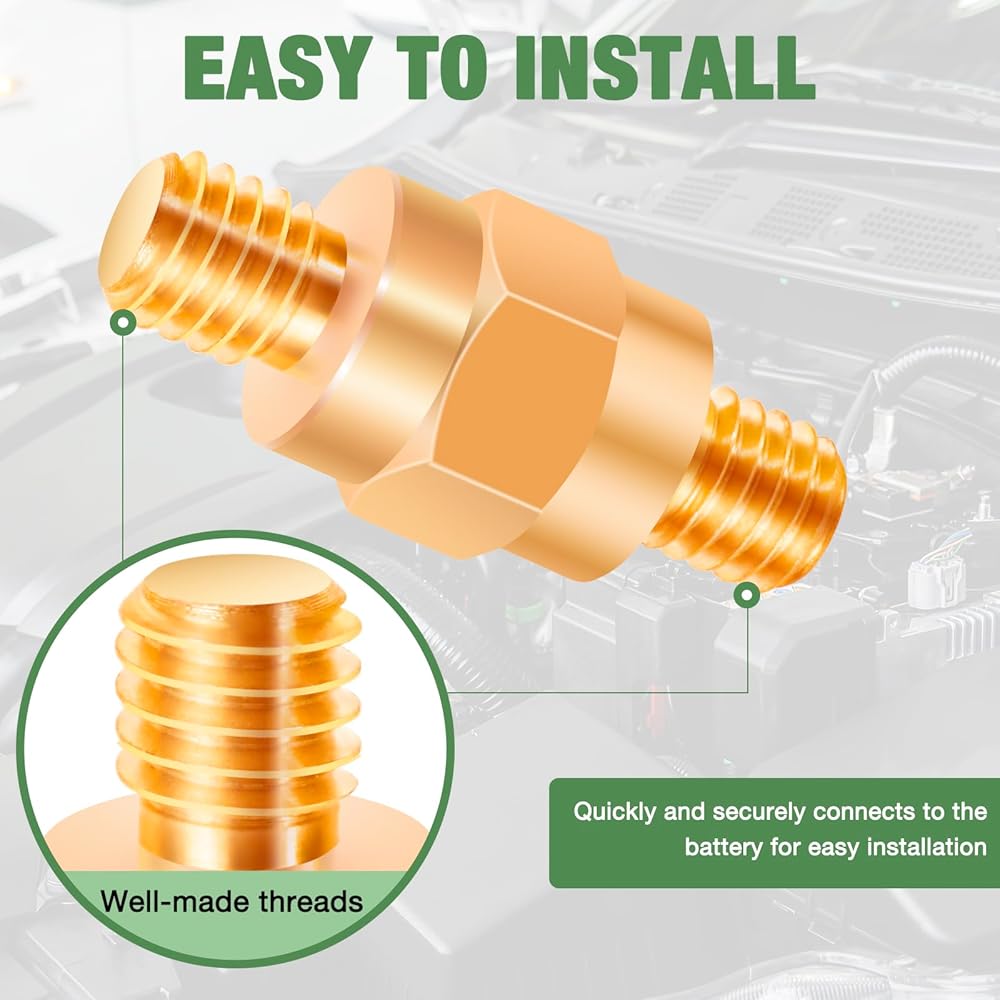 EASY TO INSTALL

Well-made threads

Quickly and securely connects to the battery for easy installation