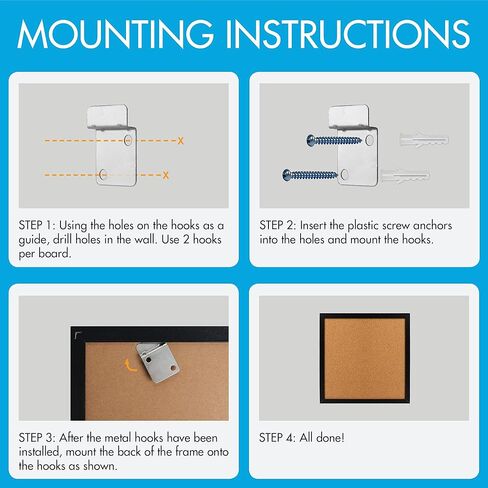 MOUNTING INSTRUCTIONS

X

X

STEP 1: Using the holes on the hooks as a guide, drill holes in the wall. Use 2 hooks per board.

STEP 2: Insert the plastic screw anchors into the holes and mount the hooks.

STEP 3: After the metal hooks have been installed, mount the back of the frame onto the hooks as shown.

STEP 4: All done!