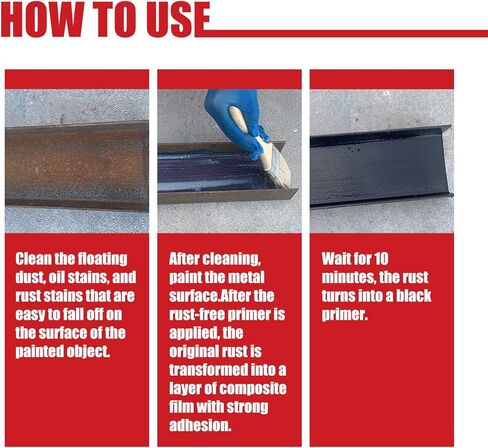 HOW TO USE

Clean the floating dust, oil stains, and rust stains that are easy to fall off on the surface of the painted object.

After cleaning, paint the metal surface.After the rust-free primer is applied, the original rust is transformed into a layer of composite film with strong adhesion.

Wait for 10 minutes, the rust turns into a black primer.