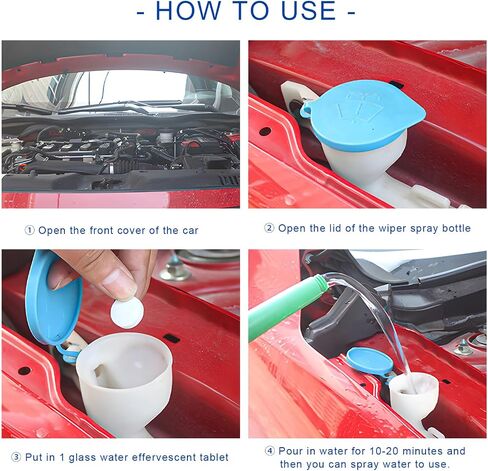 - HOW TO USE -

① Open the front cover of the car

② Open the lid of the wiper spray bottle

③ Put in 1 glass water effervescent tablet

④ Pour in water for 10-20 minutes and then you can spray water to use.