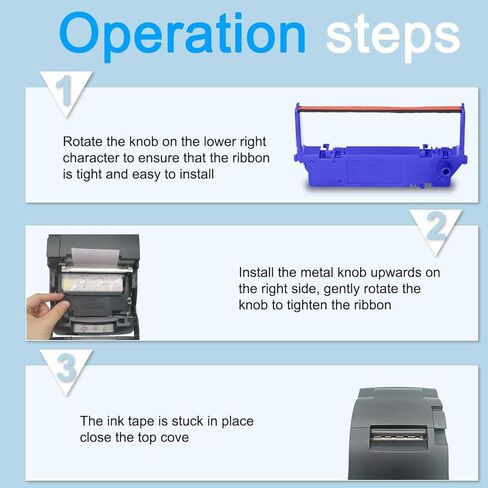 Operation steps

1

Rotate the knob on the lower right character to ensure that the ribbon is tight and easy to install

2

Install the metal knob upwards on the right side, gently rotate the knob to tighten the ribbon

3

The ink tape is stuck in place close the top cove