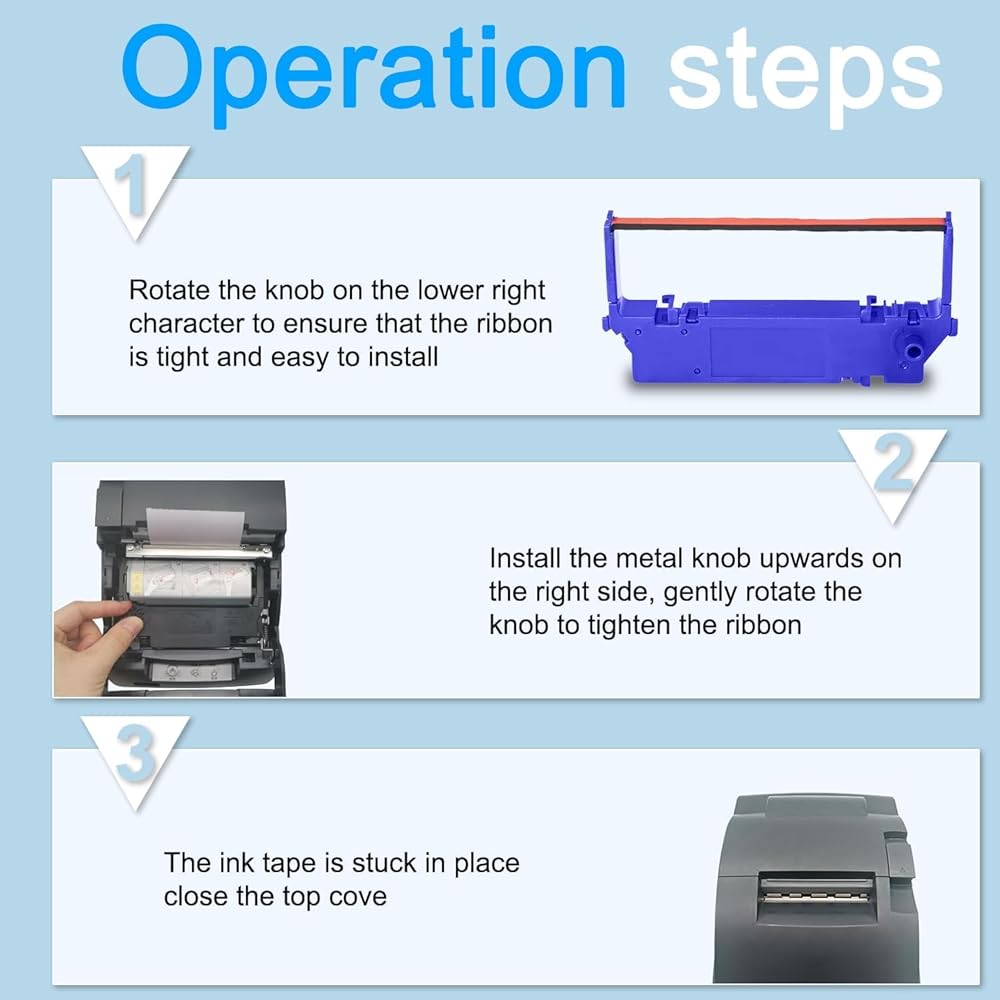 Operation steps

1

Rotate the knob on the lower right character to ensure that the ribbon is tight and easy to install

2

Install the metal knob upwards on the right side, gently rotate the knob to tighten the ribbon

3

The ink tape is stuck in place close the top cove