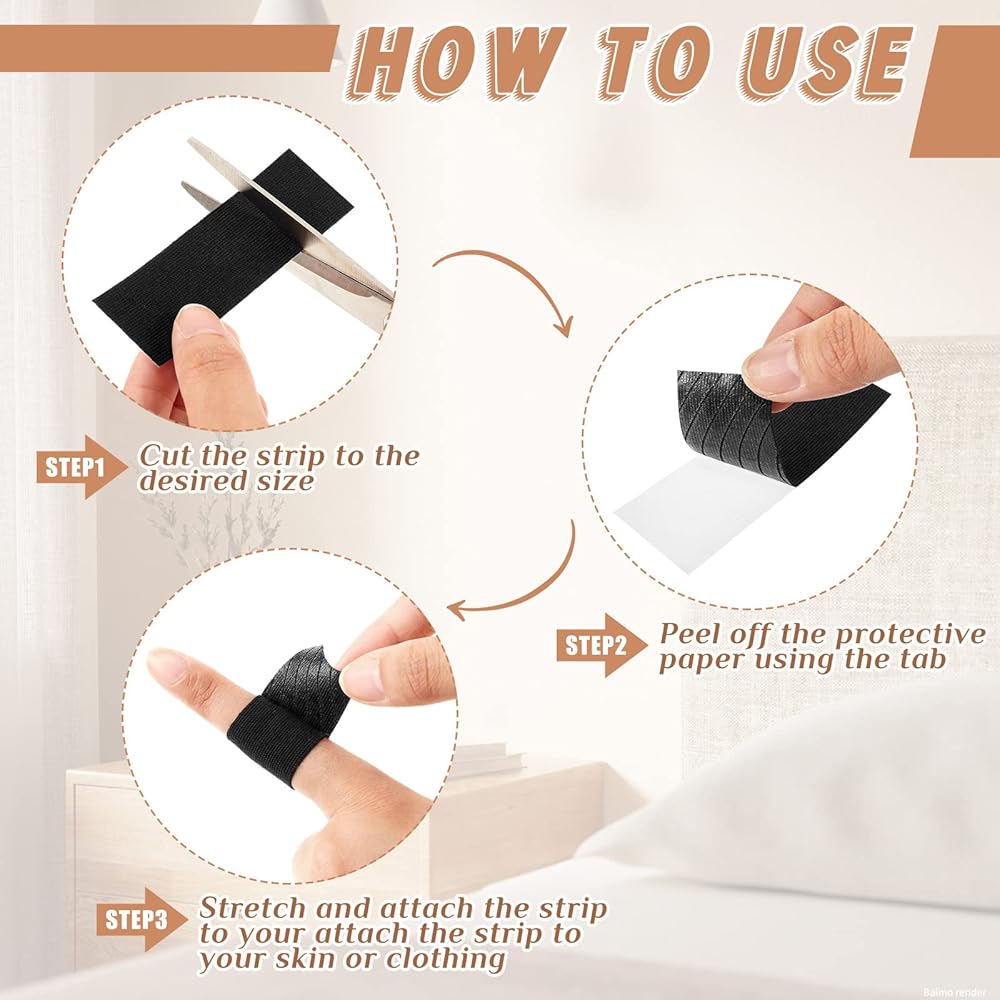 HOW TO USE

STEP1 Cut the strip to the desired size

STEP2 Peel off the protective paper using the tab

STEP3 Stretch and attach the strip to your attach the strip to your skin or clothing

Baimo render