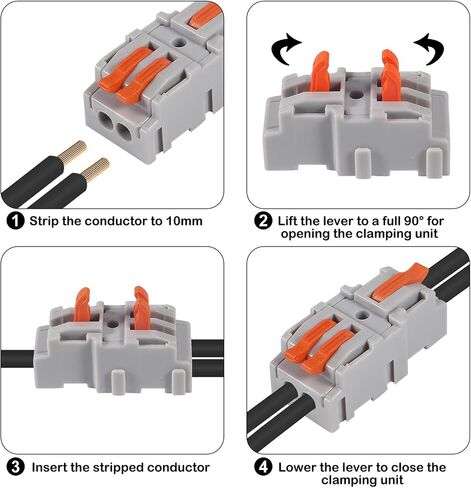 1 Strip the conductor to 10mm

2 Lift the lever to a full 90° for opening the clamping unit

3 Insert the stripped conductor

4 Lower the lever to close the clamping unit