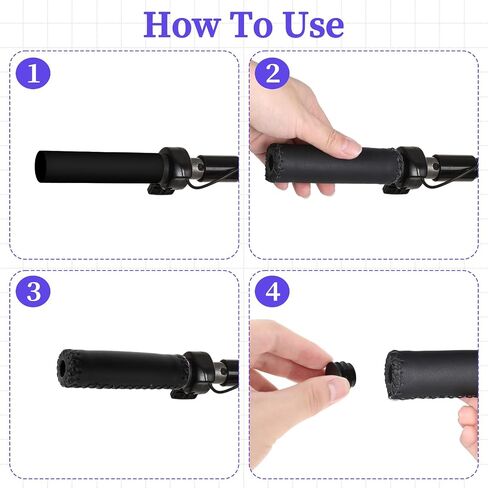 How To Use

1

2

3

4