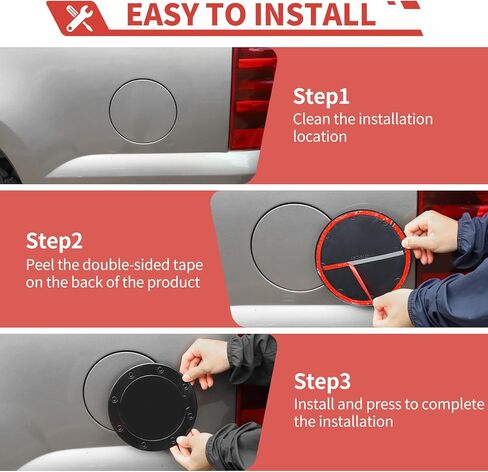 EASY TO INSTALL

Step1
Clean the installation location

Step2
Peel the double-sided tape on the back of the product

Step3
Install and press to complete the installation