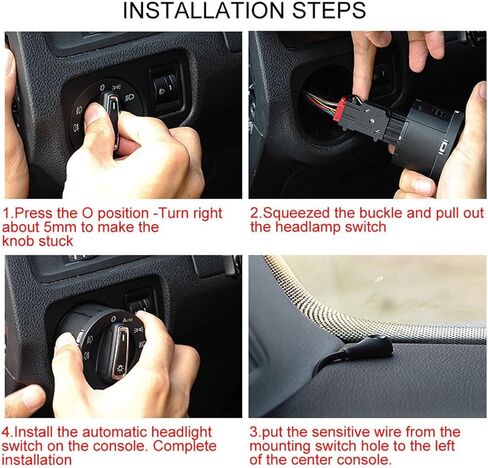 INSTALLATION STEPS

1.Press the O position -Turn right about 5mm to make the knob stuck

2.Squeezed the buckle and pull out the headlamp switch

4.Install the automatic headlight switch on the console. Complete installation

3.put the sensitive wire from the mounting switch hole to the left of the center console.