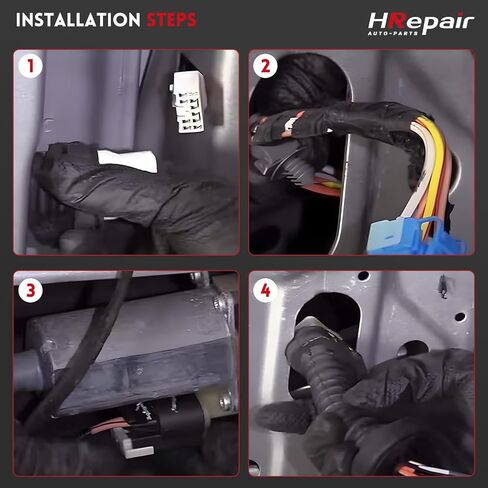 INSTALLATION STEPS

HRepair
AUTO-PARTS

1

2

3

4