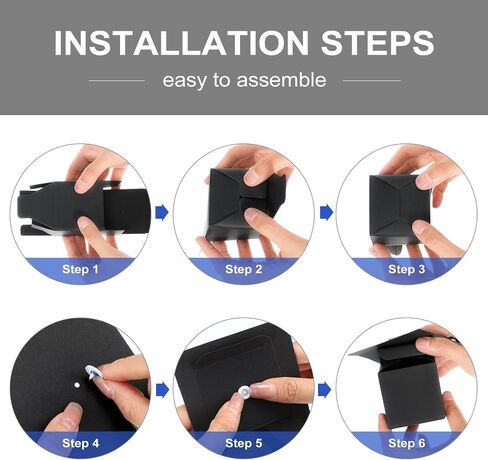 INSTALLATION STEPS

easy to assemble

Step 1

Step 2

Step 3

Step 4

Step 5

Step 6