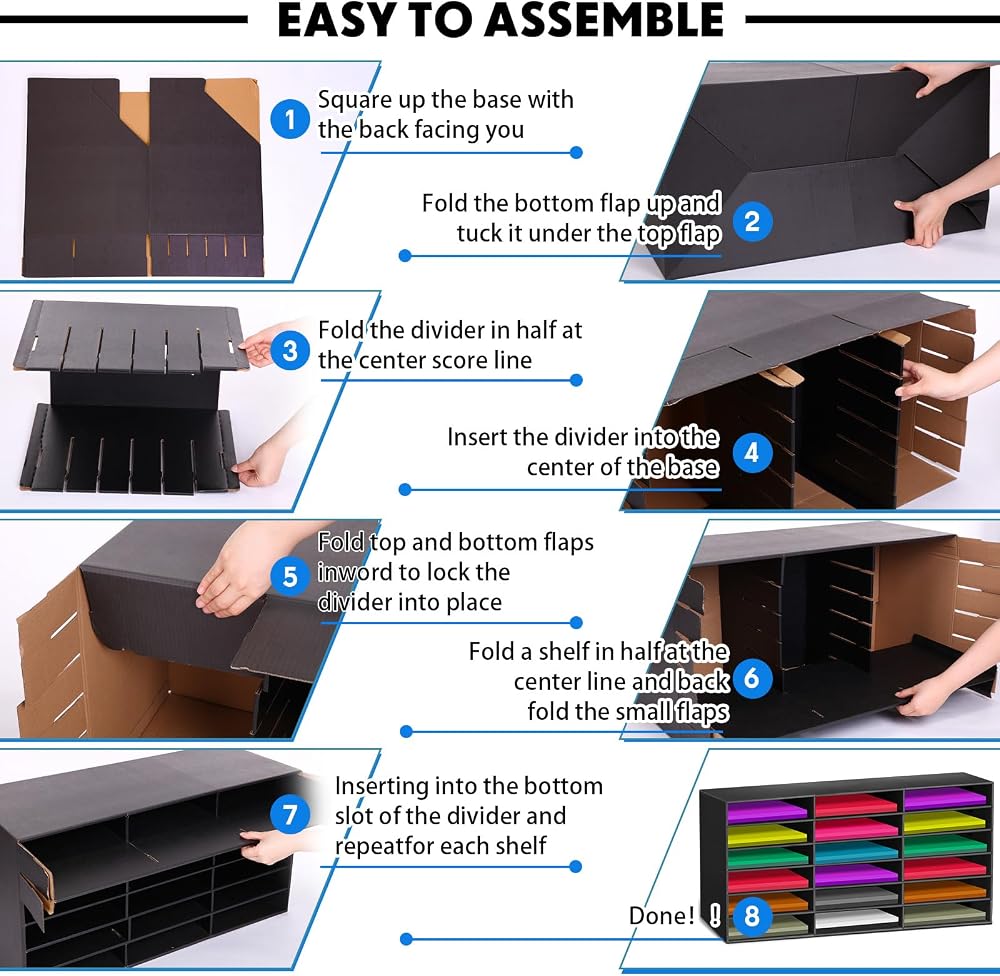 EASY TO ASSEMBLE

1 Square up the base with the back facing you

Fold the bottom flap up and tuck it under the top flap 2

3 Fold the divider in half at the center score line

Insert the divider into the center of the base 4

5 Fold top and bottom flaps inword to lock the divider into place

Fold a shelf in half at the center line and back fold the small flaps 6

7 Inserting into the bottom slot of the divider and repeatfor each shelf

Done! ! 8