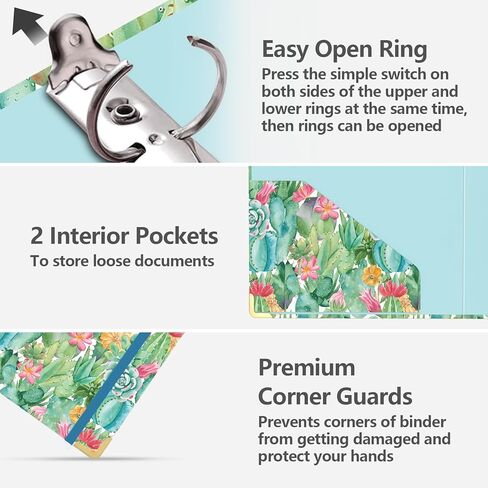 Easy Open Ring
Press the simple switch on both sides of the upper and lower rings at the same time, then rings can be opened

2 Interior Pockets
To store loose documents

Premium
Corner Guards
Prevents corners of binder from getting damaged and protect your hands