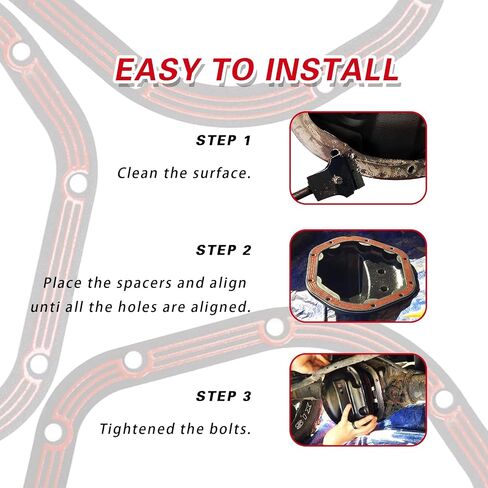 EASY TO INSTALL

STEP 1

Clean the surface.

STEP 2

Place the spacers and align unti all the holes are aligned.

STEP 3

Tightened the bolts.