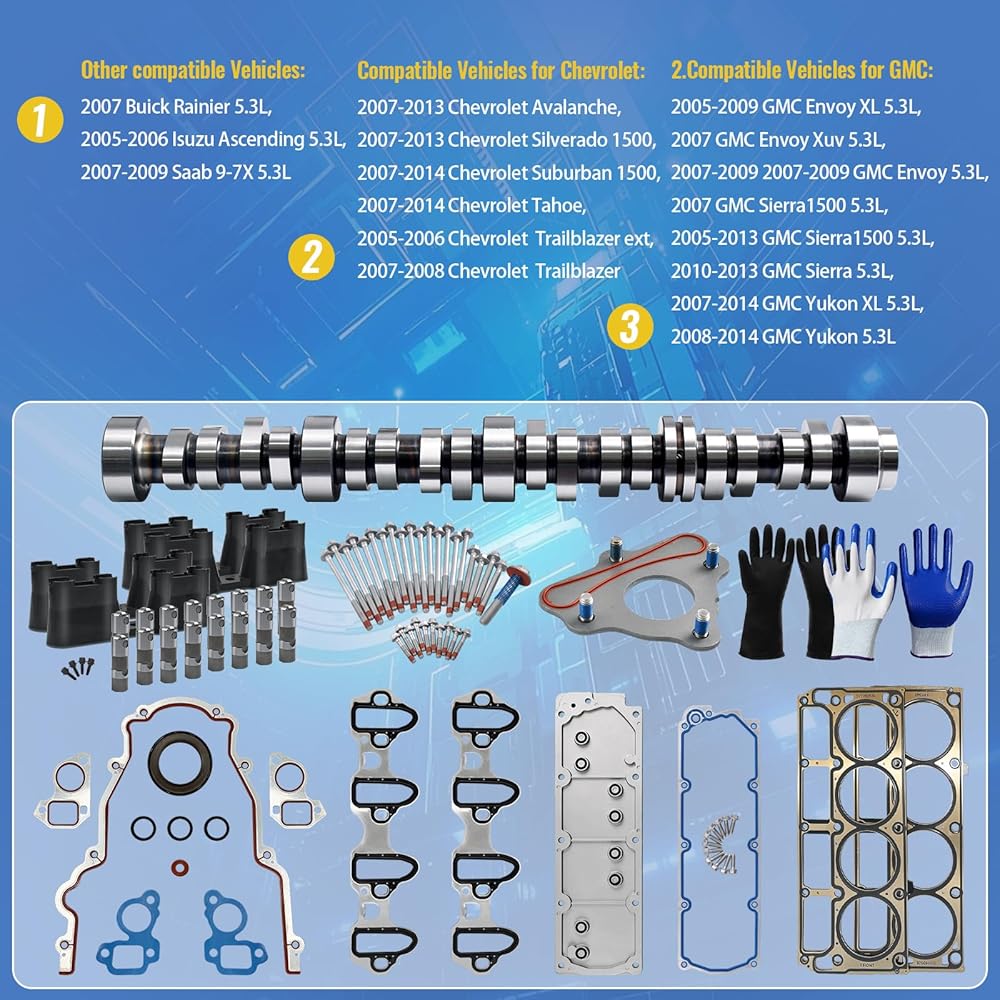 1

Other compatible Vehicles:

2007 Buick Rainier 5.3L,
2005-2006 Isuzu Ascending 5.3L,
2007-2009 Saab 9-7X 5.3L

2

Compatible Vehicles for Chevrolet:

2007-2013 Chevrolet Avalanche,
2007-2013 Chevrolet Silverado 1500,
2007-2014 Chevrolet Suburban 1500,
2007-2014 Chevrolet Tahoe,
2005-2006 Chevrolet Trailblazer ext,
2007-2008 Chevrolet Trailblazer

3

2.Compatible Vehicles for GMC:

2005-2009 GMC Envoy XL 5.3L,
2007 GMC Envoy Xuv 5.3L,
2007-2009 2007-2009 GMC Envoy 5.3L,
2007 GMC Sierra1500 5.3L,
2005-2013 GMC Sierra1500 5.3L,
2010-2013 GMC Sierra 5.3L,
2007-2014 GMC Yukon XL 5.3L,
2008-2014 GMC Yukon 5.3L