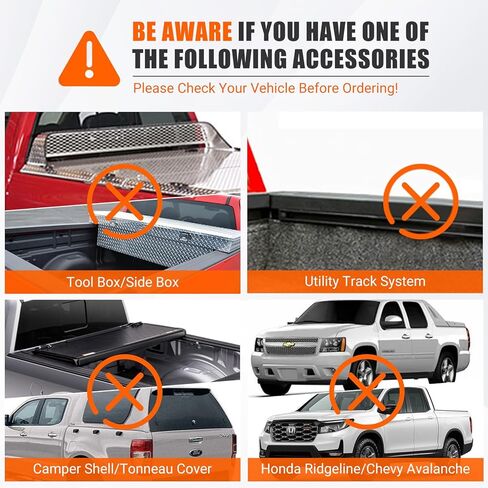 BE AWARE IF YOU HAVE ONE OF THE FOLLOWING ACCESSORIES

Please Check Your Vehicle Before Ordering!

Tool Box/Side Box

Utility Track System

Camper Shell/Tonneau Cover

Honda Ridgeline/Chevy Avalanche