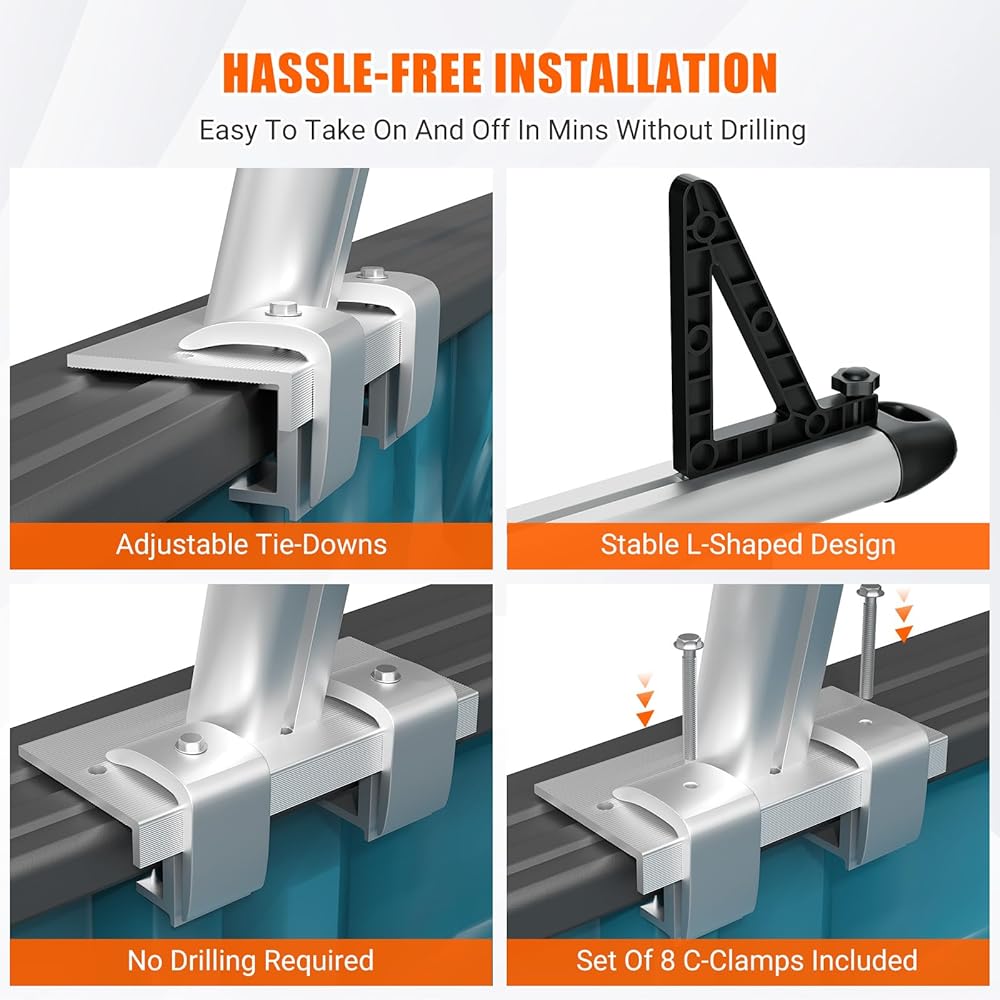 HASSLE-FREE INSTALLATION
Easy To Take On And Off In Mins Without Drilling

Adjustable Tie-Downs

Stable L-Shaped Design

No Drilling Required

Set Of 8 C-Clamps Included