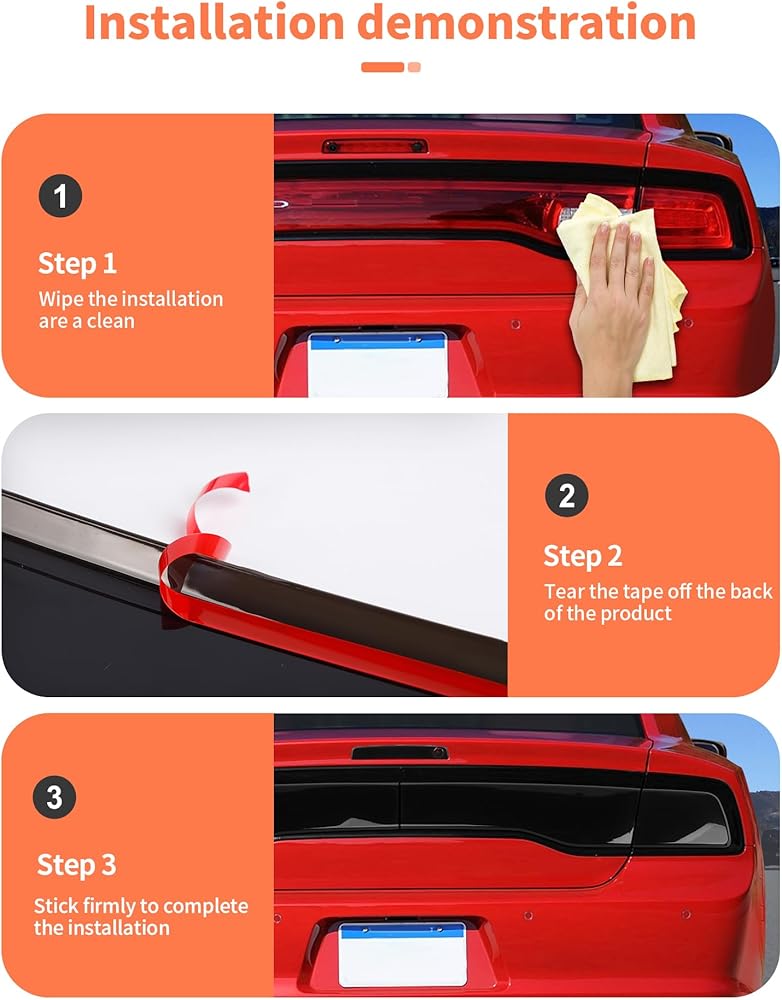 Installation demonstration

1

Step 1

Wipe the installation are a clean

2

Step 2

Tear the tape off the back of the product

3

Step 3

Stick firmly to complete the installation