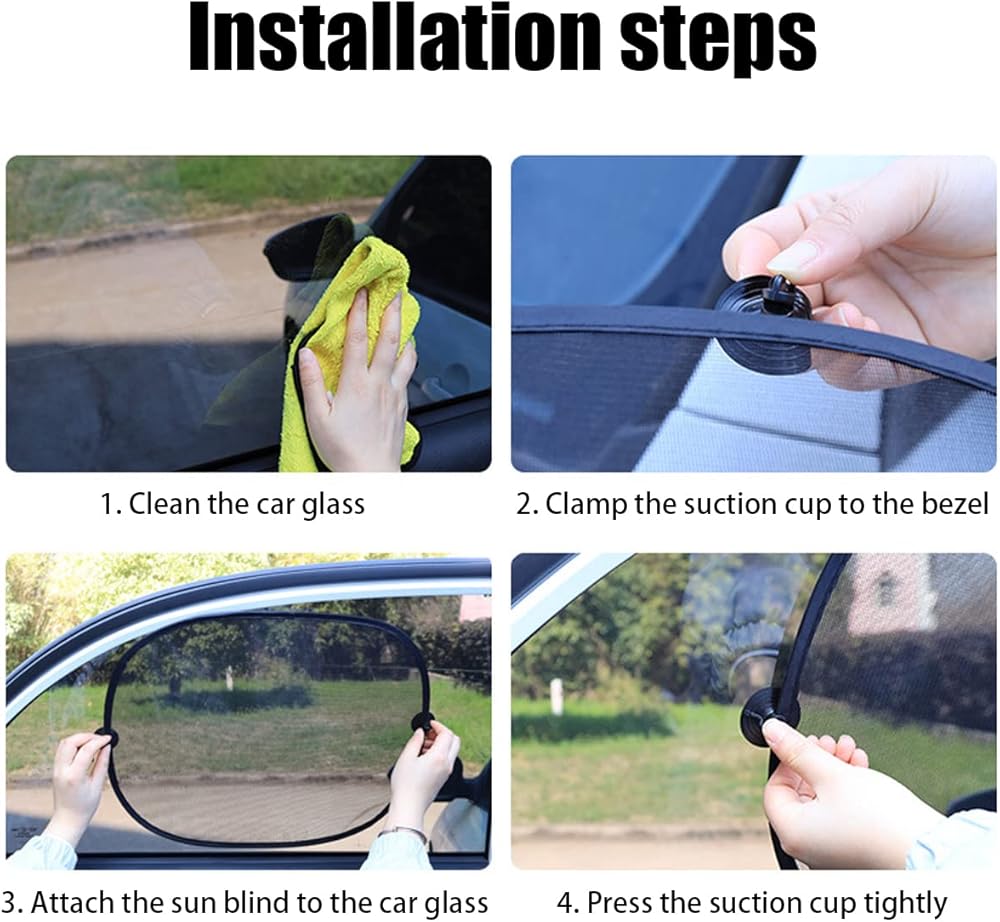 Installation steps

1. Clean the car glass

2. Clamp the suction cup to the bezel

3. Attach the sun blind to the car glass

4. Press the suction cup tightly