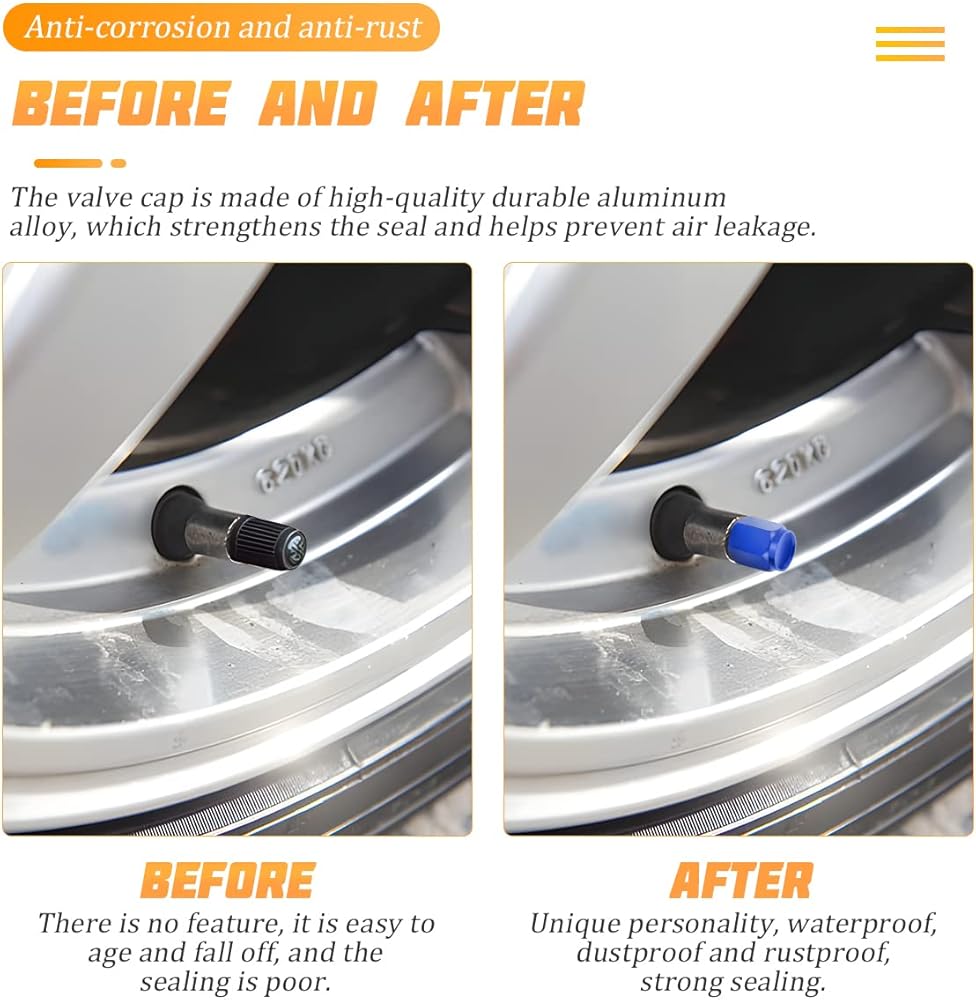 Anti-corrosion and anti-rust

BEFORE AND AFTER

The valve cap is made of high-quality durable aluminum alloy, which strengthens the seal and helps prevent air leakage.

6.20X6

6.20X6

BEFORE

There is no feature, it is easy to age and fall off, and the sealing is poor.

AFTER

Unique personality, waterproof, dustproof and rustproof, strong sealing.