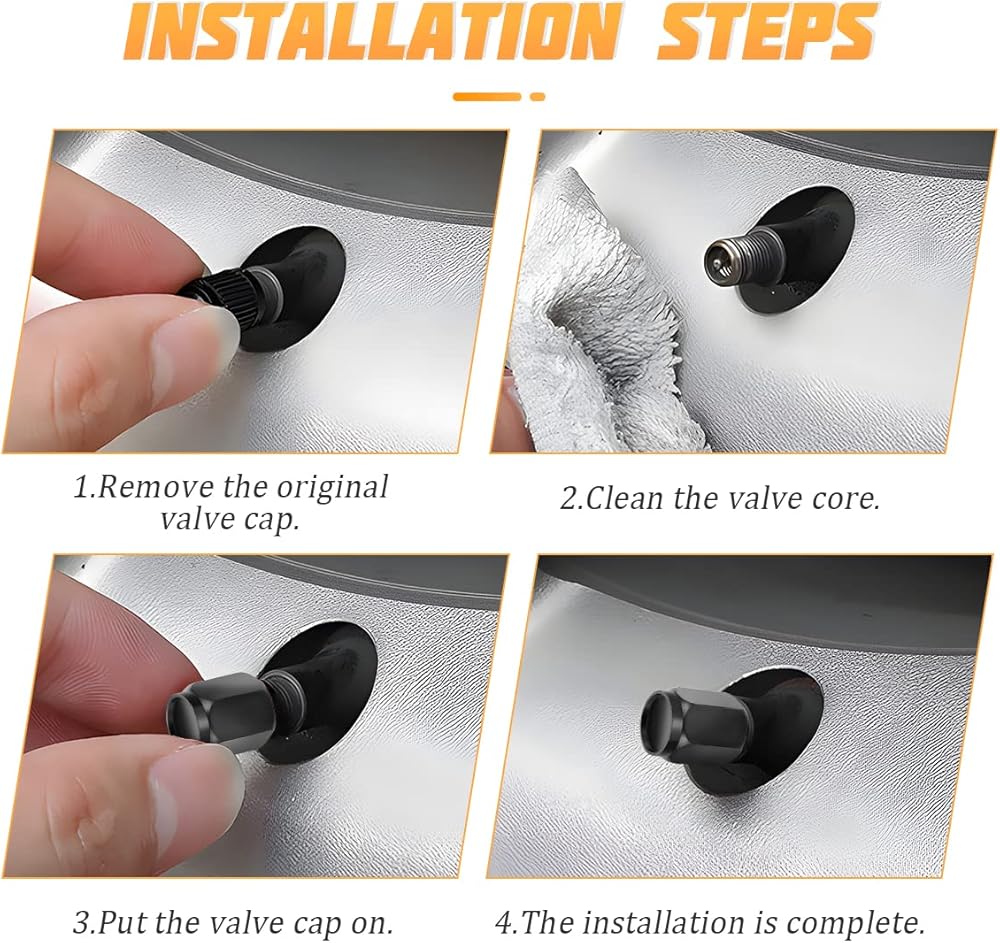 INSTALLATION STEPS

1.Remove the original valve cap.

2.Clean the valve core.

3.Put the valve cap on.

4.The installation is complete.