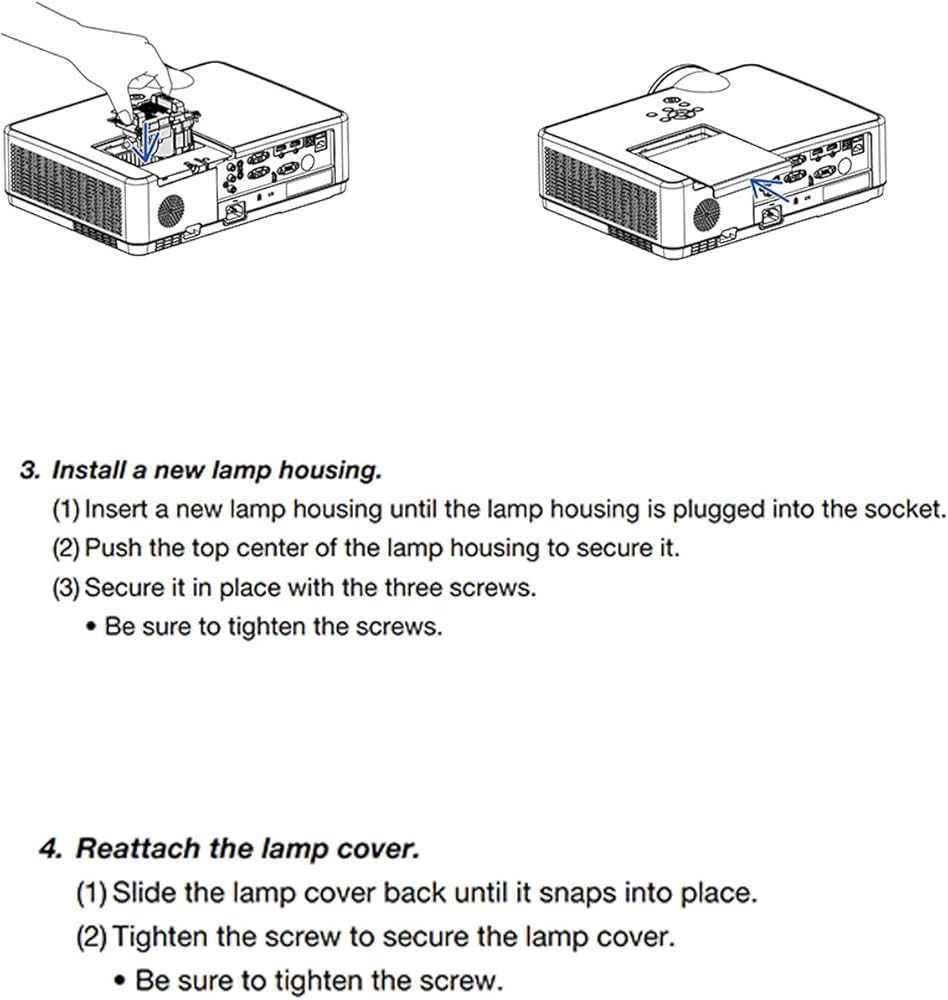 3. Install a new lamp housing.
(1) Insert a new lamp housing until the lamp housing is plugged into the socket.
(2) Push the top center of the lamp housing to secure it.
(3) Secure it in place with the three screws.
• Be sure to tighten the screws.

4. Reattach the lamp cover.
(1) Slide the lamp cover back until it snaps into place.
(2) Tighten the screw to secure the lamp cover.
• Be sure to tighten the screw.