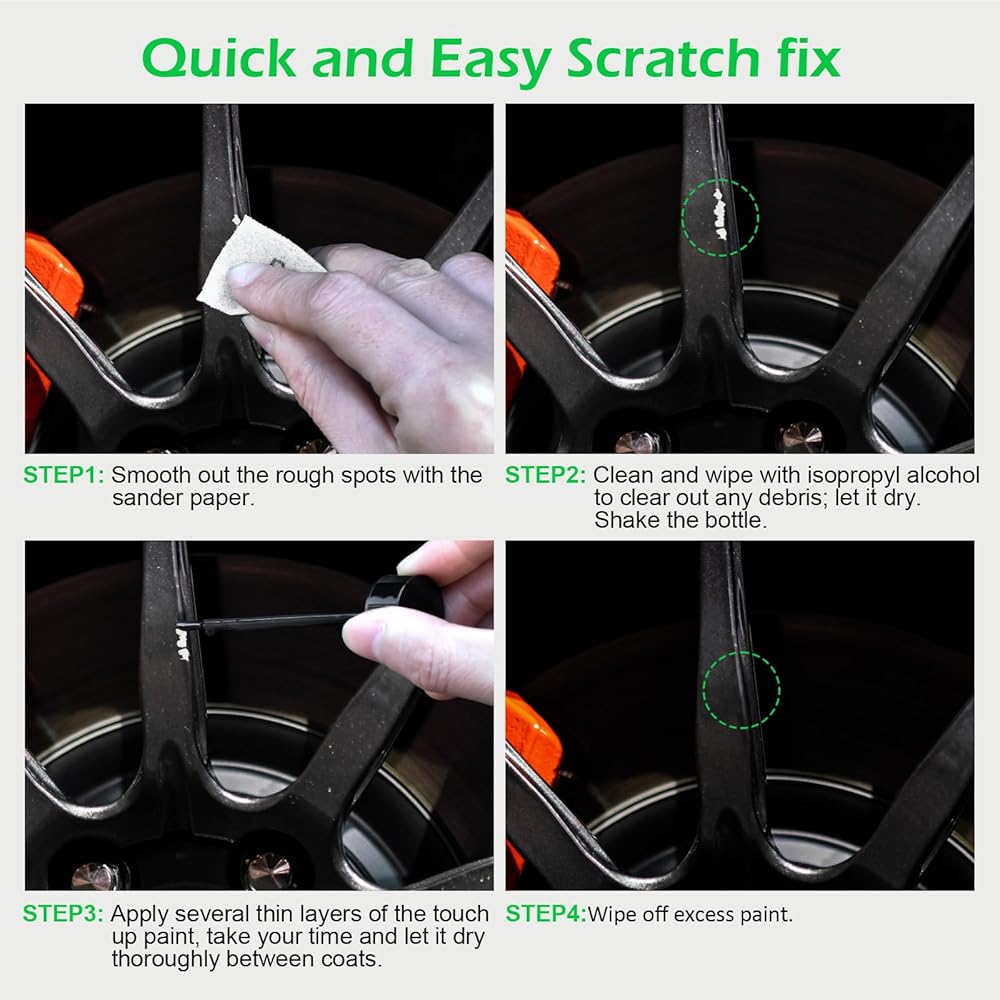 Quick and Easy Scratch fix

STEP1: Smooth out the rough spots with the sander paper.

STEP2: Clean and wipe with isopropyl alcohol to clear out any debris; let it dry. Shake the bottle.

STEP3: Apply several thin layers of the touch up paint, take your time and let it dry thoroughly between coats.

STEP4:Wipe off excess paint.