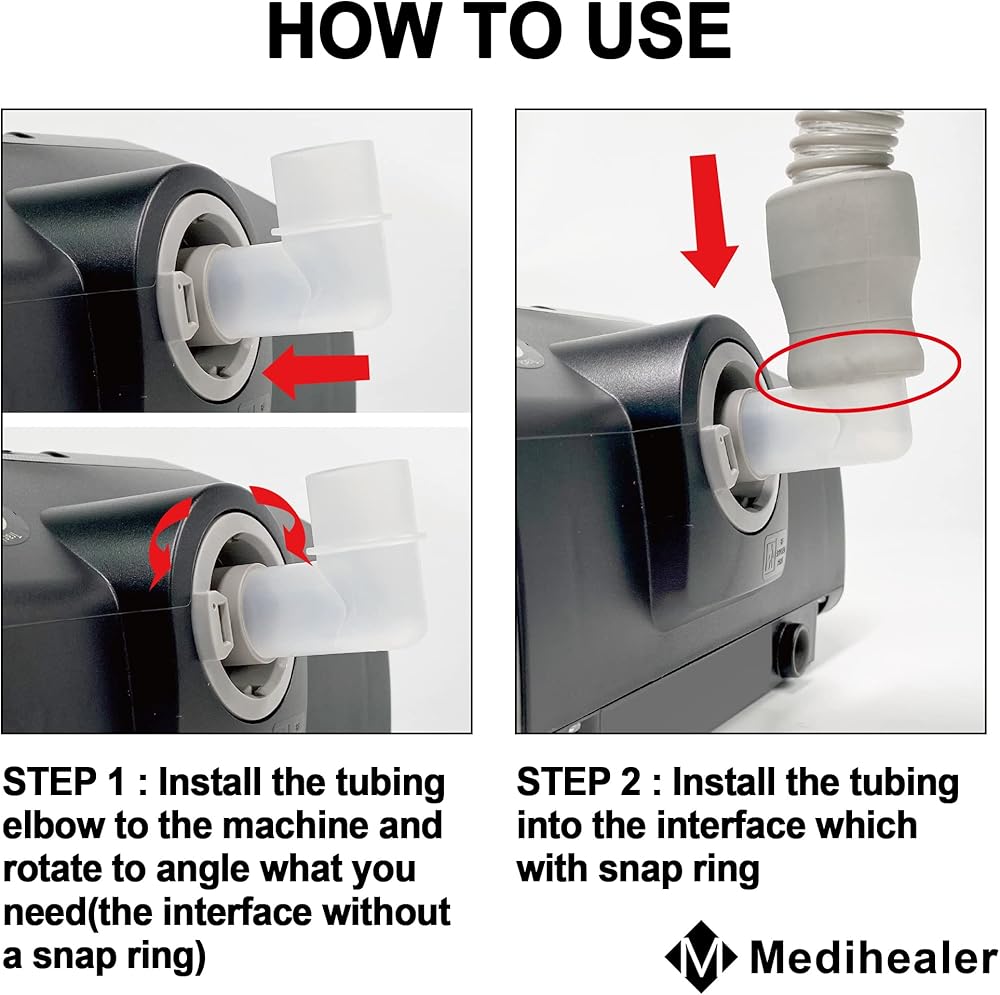 HOW TO USE

STEP 1 : Install the tubing elbow to the machine and rotate to angle what you need(the interface without a snap ring)

STEP 2 : Install the tubing into the interface which with snap ring

Medihealer