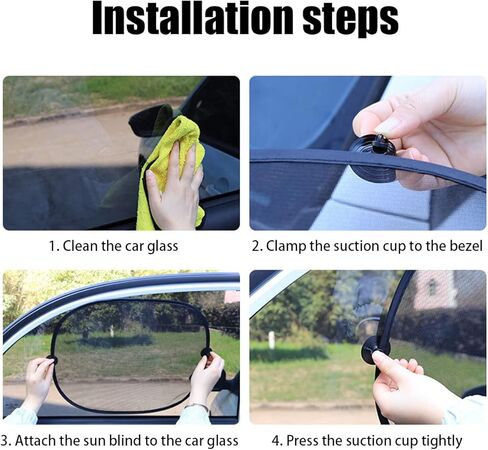 Installation steps

1. Clean the car glass

2. Clamp the suction cup to the bezel

3. Attach the sun blind to the car glass

4. Press the suction cup tightly