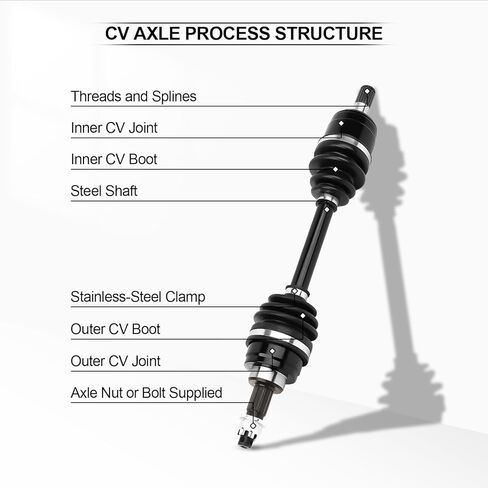 CV AXLE PROCESS STRUCTURE

Threads and Splines

Inner CV Joint

Inner CV Boot

Steel Shaft

Stainless-Steel Clamp

Outer CV Boot

Outer CV Joint

Axle Nut or Bolt Supplied