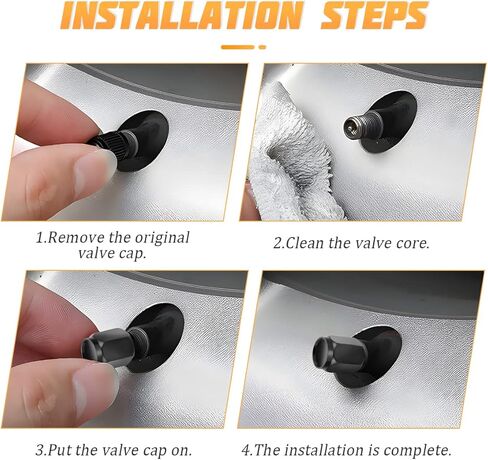 INSTALLATION STEPS

1.Remove the original valve cap.

2.Clean the valve core.

3.Put the valve cap on.

4.The installation is complete.