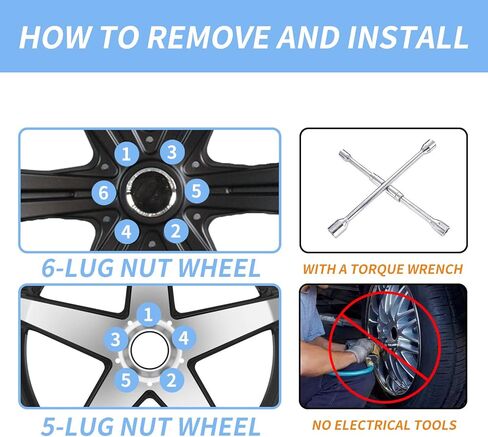 HOW TO REMOVE AND INSTALL

1
3
6
5
4
2

6-LUG NUT WHEEL

WITH A TORQUE WRENCH

1
3
4
5
2

5-LUG NUT WHEEL

NO ELECTRICAL TOOLS