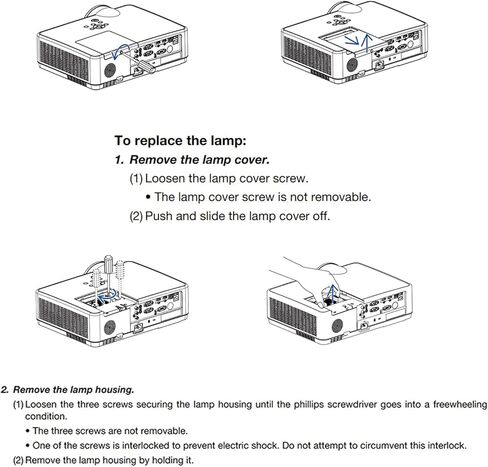 To replace the lamp:

1. Remove the lamp cover.

(1) Loosen the lamp cover screw.

• The lamp cover screw is not removable.

(2) Push and slide the lamp cover off.

2. Remove the lamp housing.

(1) Loosen the three screws securing the lamp housing until the phillips screwdriver goes into a freewheeling condition.

• The three screws are not removable.

• One of the screws is interlocked to prevent electric shock. Do not attempt to circumvent this interlock.

(2) Remove the lamp housing by holding it.