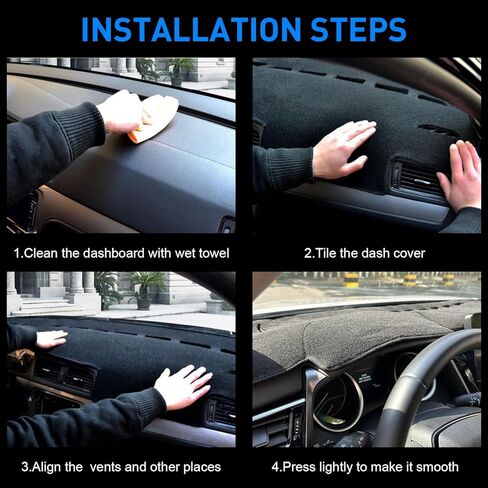 INSTALLATION STEPS

1.Clean the dashboard with wet towel

2.Tile the dash cover

3.Align the  vents and other places

4.Press lightly to make it smooth