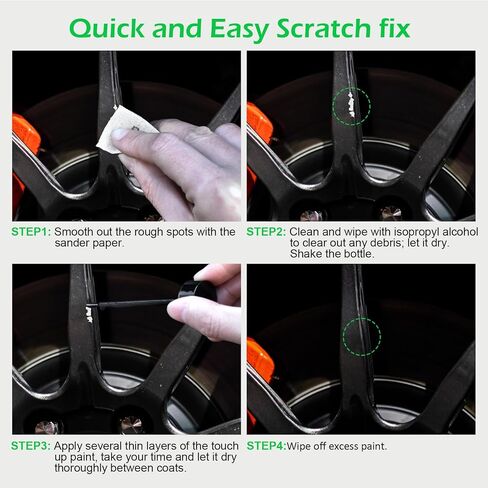 Quick and Easy Scratch fix

STEP1: Smooth out the rough spots with the sander paper.

STEP2: Clean and wipe with isopropyl alcohol to clear out any debris; let it dry. Shake the bottle.

STEP3: Apply several thin layers of the touch up paint, take your time and let it dry thoroughly between coats.

STEP4:Wipe off excess paint.