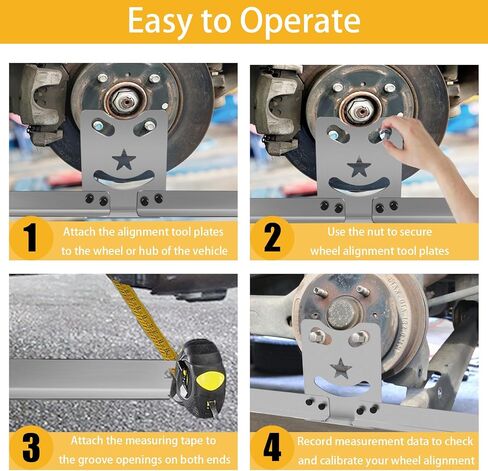 Easy to Operate

1 Attach the alignment tool plates to the wheel or hub of the vehicle

2 Use the nut to secure wheel alignment tool plates

3 Attach the measuring tape to the groove openings on both ends

4 Record measurement data to check and calibrate your wheel alignment