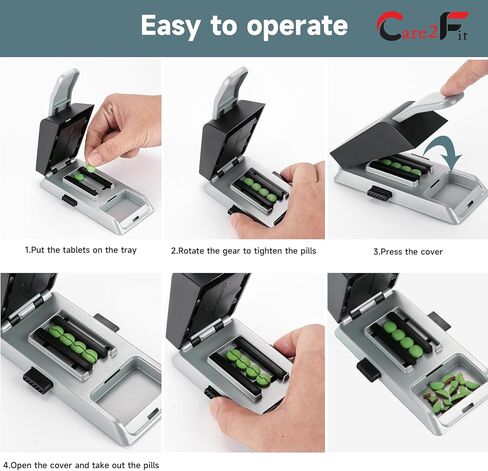 Easy to operate

Care2Fit

1.Put the tablets on the tray

2.Rotate the gear to tighten the pills

3.Press the cover

4.Open the cover and take out the pills