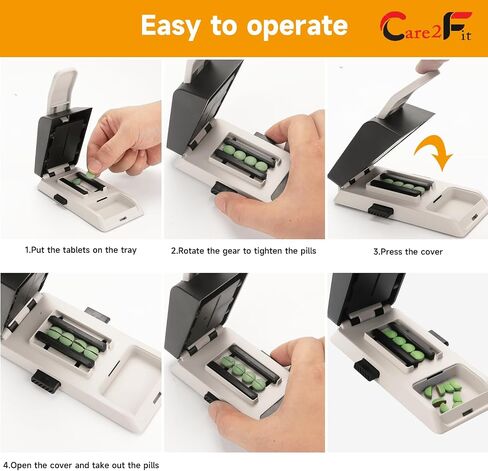 Easy to operate

Care2Fit

1.Put the tablets on the tray

2.Rotate the gear to tighten the pills

3.Press the cover

4.Open the cover and take out the pills