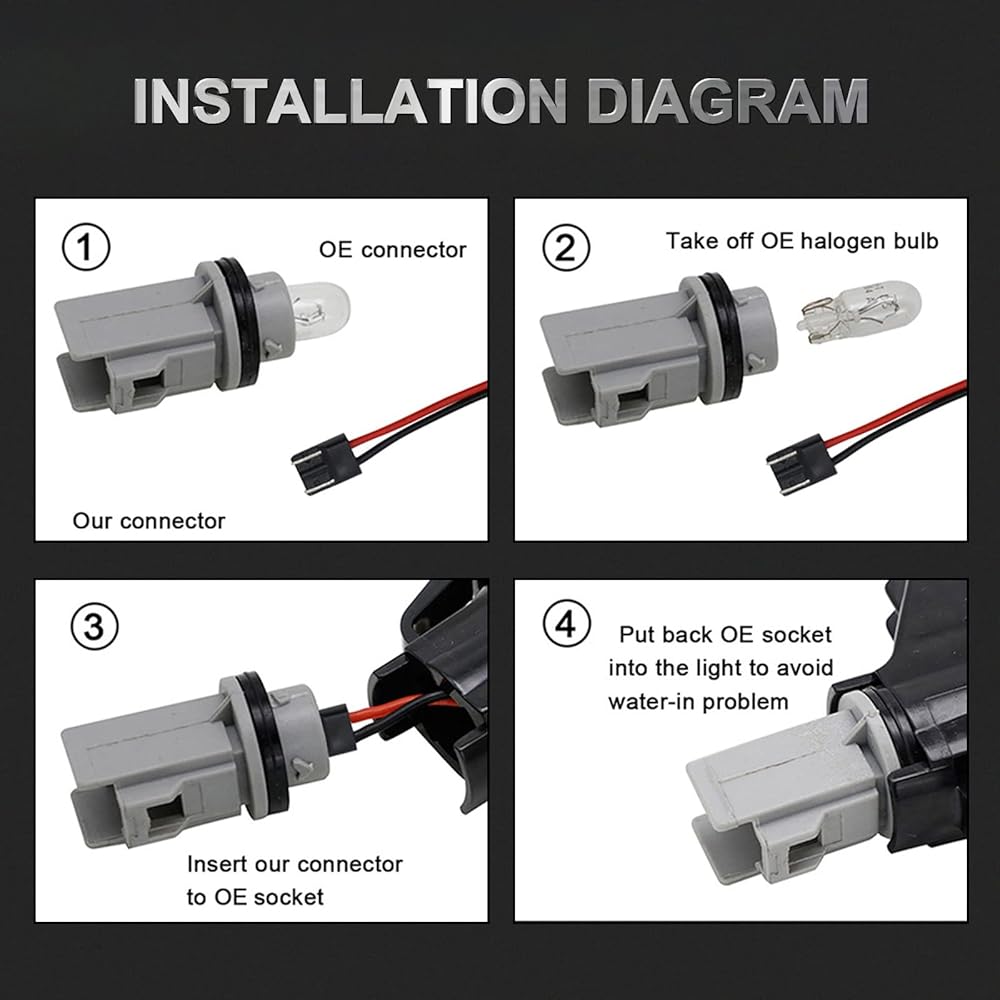 INSTALLATION DIAGRAM

①
OE connector
Our connector

②
Take off OE halogen bulb

③
Insert our connector to OE socket

④
Put back OE socket into the light to avoid water-in problem