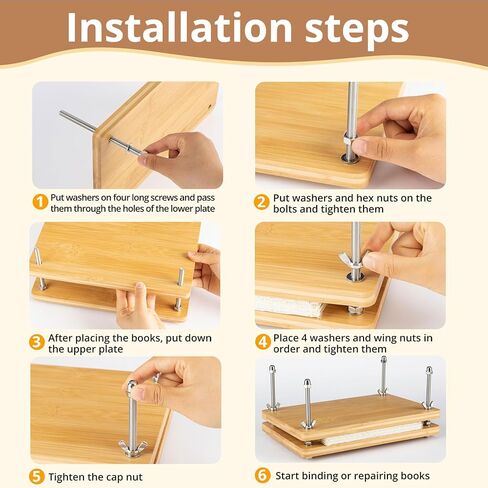 Installation steps

1 Put washers on four long screws and pass them through the holes of the lower plate

2 Put washers and hex nuts on the bolts and tighten them

3 After placing the books, put down the upper plate

4 Place 4 washers and wing nuts in order and tighten them

5 Tighten the cap nut

6 Start binding or repairing books